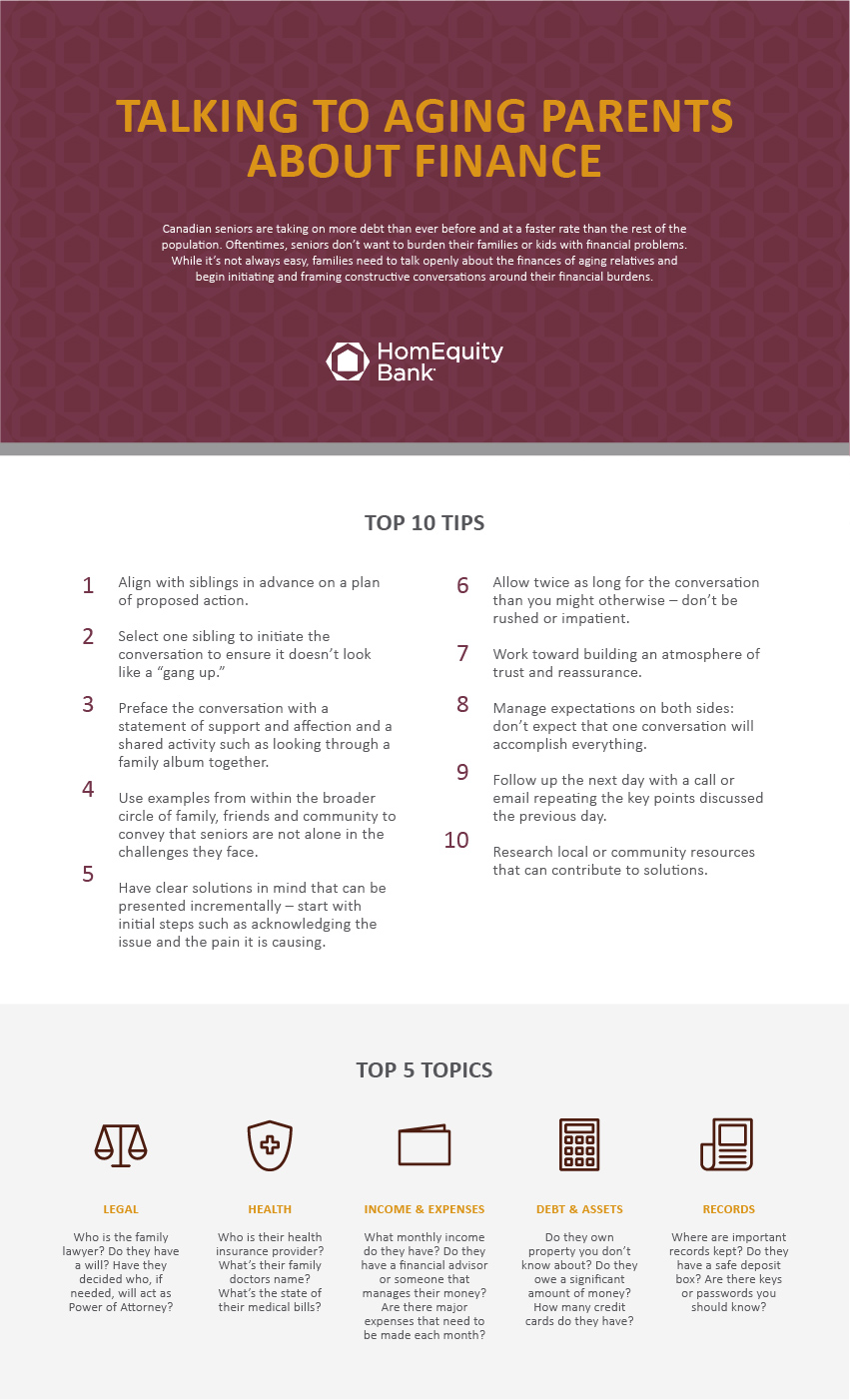 TALKING TO AGING PARENTS ABOUT FINANCE

Canadian seniors are taking on more debt than ever before and at a faster rate than the rest of the population. Oftentimes, seniors don't want to burden their families or kids with financial problems. While it's not always easy, families need to talk openly about the finances of aging relatives and begin initiating and framing constructive conversations around their financial burdens.

HomEquity Bank

TOP 10 TIPS

1 Align with siblings in advance on a plan of proposed action.

2 Select one sibling to initiate the conversation to ensure it doesn't look like a "gang up."

3 Preface the conversation with a statement of support and affection and a shared activity such as looking through a family album together.

4 Use examples from within the broader circle of family, friends and community to convey that seniors are not alone in the challenges they face.

5 Have clear solutions in mind that can be presented incrementally – start with initial steps such as acknowledging the issue and the pain it is causing.

6 Allow twice as long for the conversation than you might otherwise – don't be rushed or impatient.

7 Work toward building an atmosphere of trust and reassurance.

8 Manage expectations on both sides: don't expect that one conversation will accomplish everything.

9 Follow up the next day with a call or email repeating the key points discussed the previous day.

10 Research local or community resources that can contribute to solutions.

TOP 5 TOPICS

LEGAL

Who is the family lawyer? Do they have a will? Have they decided who, if needed, will act as Power of Attorney?

HEALTH

Who is their health insurance provider? What's their family doctors name? What's the state of their medical bills?

INCOME & EXPENSES

What monthly income do they have? Do they have a financial advisor or someone that manages their money? Are there major expenses that need to be made each month?

DEBT & ASSETS

Do they own property you don't know about? Do they owe a significant amount of money? How many credit cards do they have?

RECORDS

Where are important records kept? Do they have a safe deposit box? Are there keys or passwords you should know?