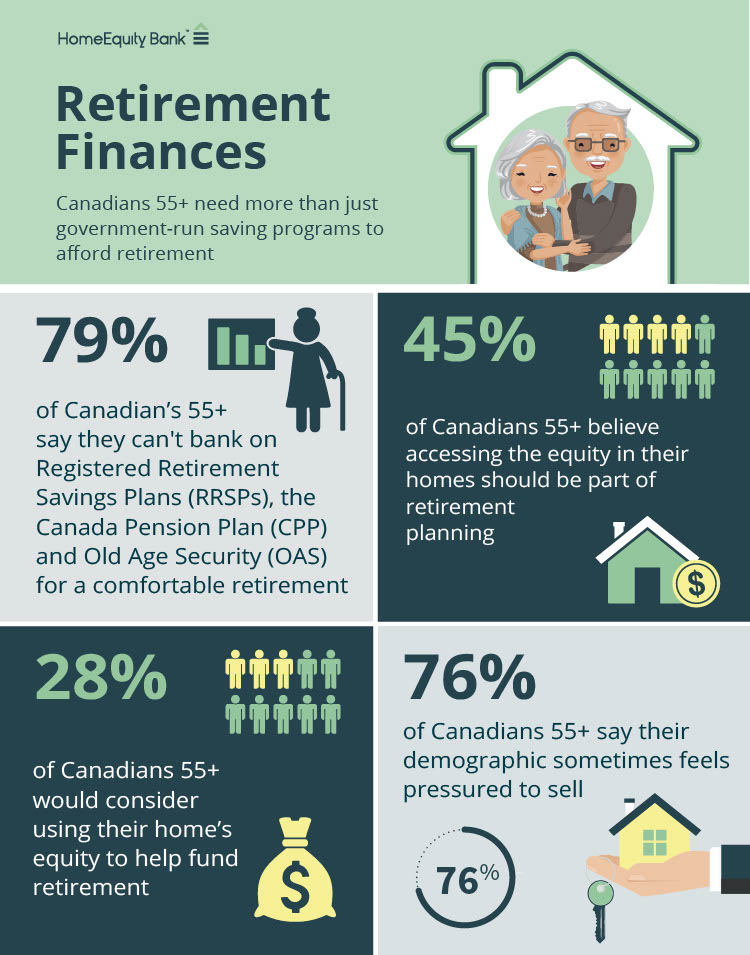 HomeEquity Bank

Retirement Finances

Canadians 55+ need more than just government-run saving programs to afford retirement

79%

of Canadian's 55+ say they can't bank on Registered Retirement Savings Plans (RRSPs), the Canada Pension Plan (CPP) and Old Age Security (OAS) for a comfortable retirement

45%

of Canadians 55+ believe accessing the equity in their homes should be part of retirement planning

$

28%

of Canadians 55+ would consider using their home's equity to help fund retirement

$

76%

of Canadians 55+ say their demographic sometimes feels pressured to sell

76%